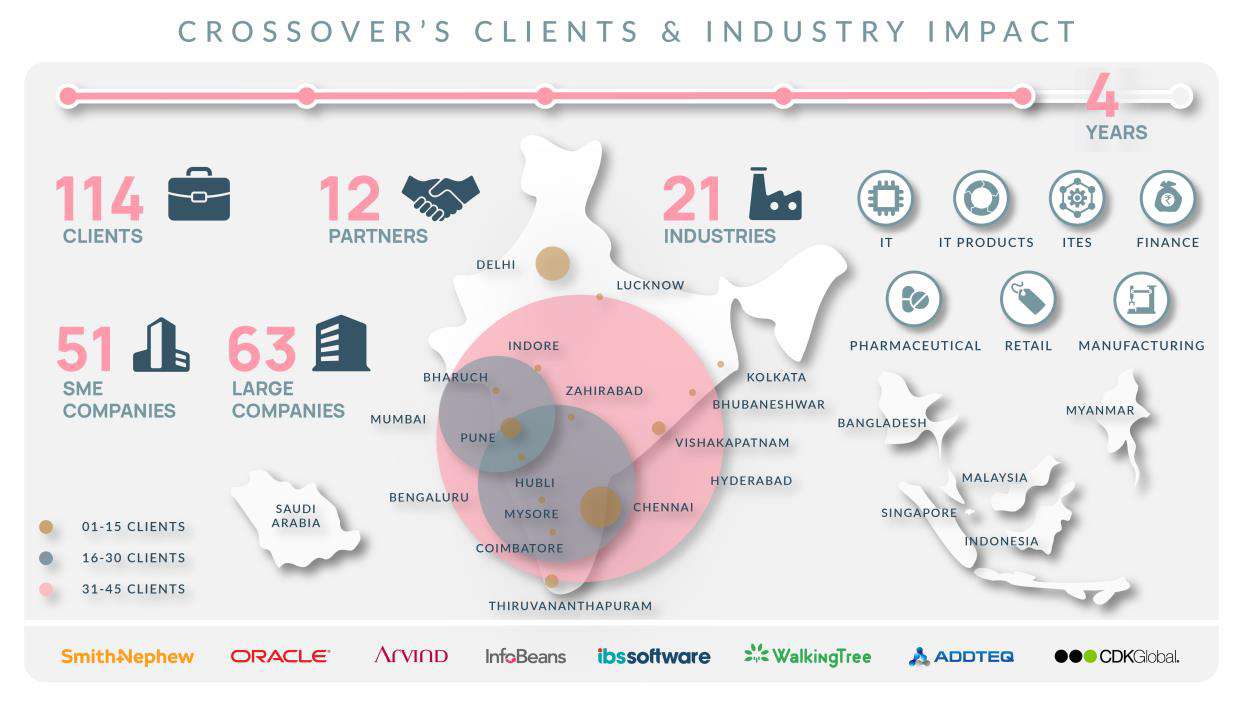 CROSSOVER'S CLIENTS & INDUSTRY IMPACT

4 YEARS

114 CLIENTS

12 PARTNERS

21 INDUSTRIES

IT

IT PRODUCTS

ITES

FINANCE

PHARMACEUTICAL

RETAIL

MANUFACTURING

51 SME COMPANIES

63 LARGE COMPANIES

DELHI

LUCKNOW

INDORE

BHARUCH

ZAHIRABAD

KOLKATA

BHUBANESHWAR

MUMBAI

PUNE

VISHAKAPATNAM

HUBLI

HYDERABAD

BENGALURU

MYSORE

CHENNAI

COIMBATORE

THIRUVANANTHAPURAM

SAUDI ARABIA

BANGLADESH

MYANMAR

MALAYSIA

SINGAPORE

INDONESIA

01-15 CLIENTS

16-30 CLIENTS

31-45 CLIENTS

Smith&Nephew ORACLE Arvind InfoBeans ibssoftware WalkingTree ADDTEQ CDKGlobal.